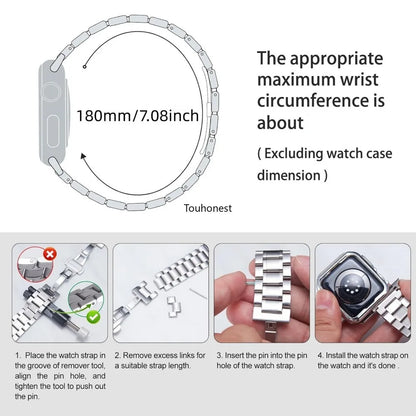 180mm/7.08inch

The appropriate maximum wrist circumference is about

( Excluding watch case dimension )

Touhonest

1. Place the watch strap in the groove of remover tool, align the pin hole, and tighten the tool to push out the pin.

2. Remove excess links for a suitable strap length.

3. Insert the pin into the pin hole of the watch strap.

4. Install the watch strap on the watch and it's done .